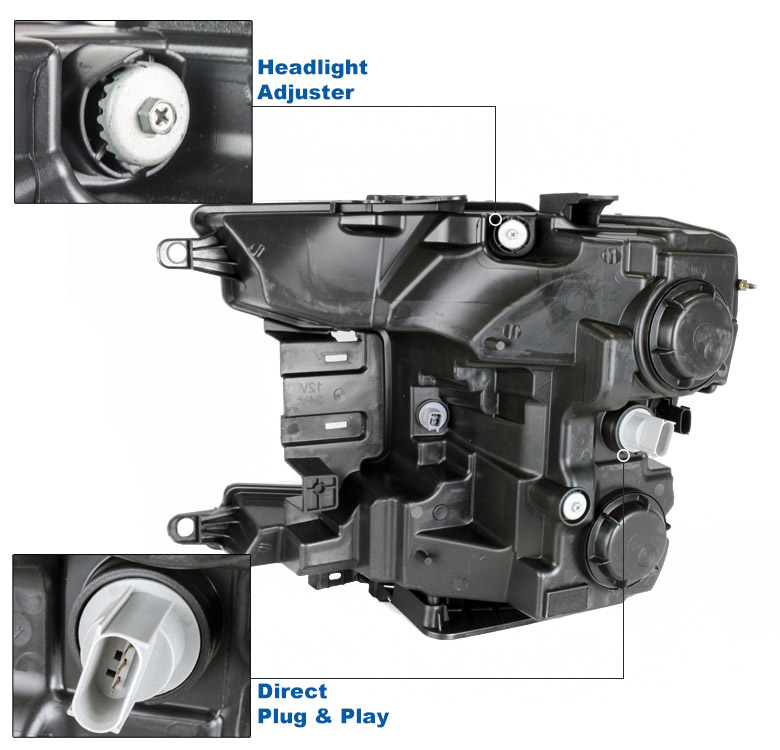 Headlight Adjuster

12V

Direct Plug & Play