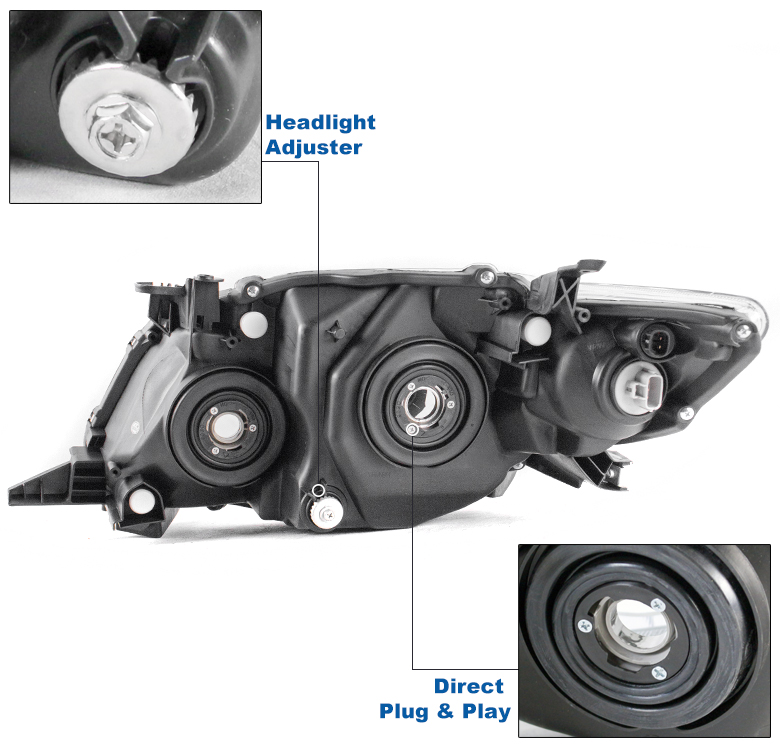 Headlight Adjuster

Direct Plug & Play