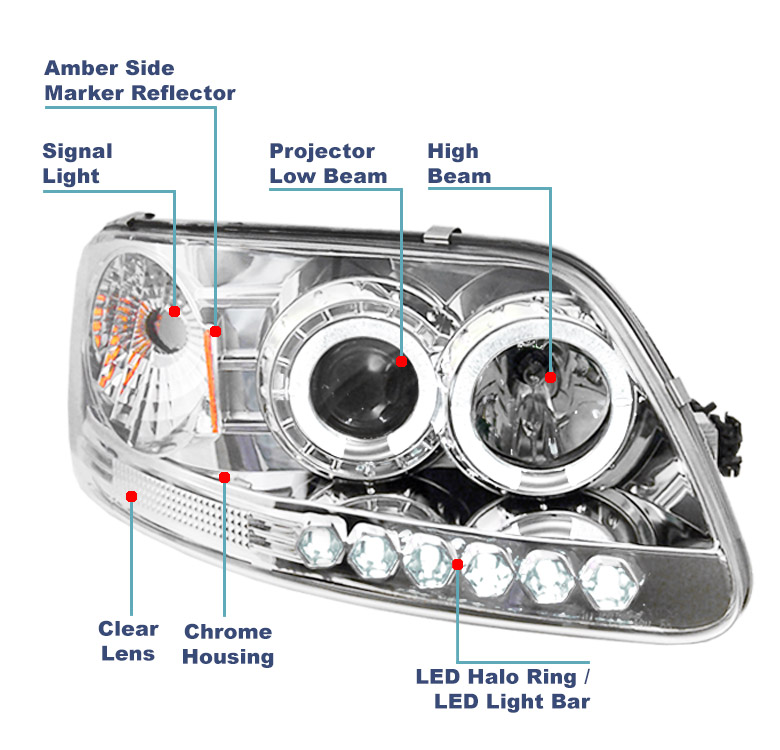 Amber Side
Marker Reflector

Signal
Light

Projector
Low Beam

High
Beam

Clear
Lens

Chrome
Housing

LED Halo Ring /
LED Light Bar