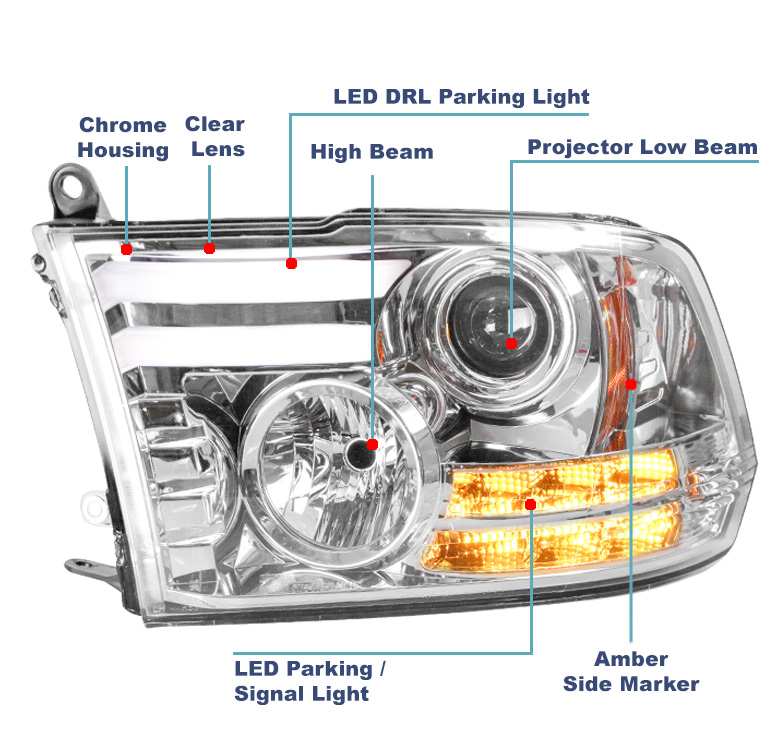 LED DRL Parking Light

Chrome Housing

Clear Lens

High Beam

Projector Low Beam

LED Parking / Signal Light

Amber Side Marker