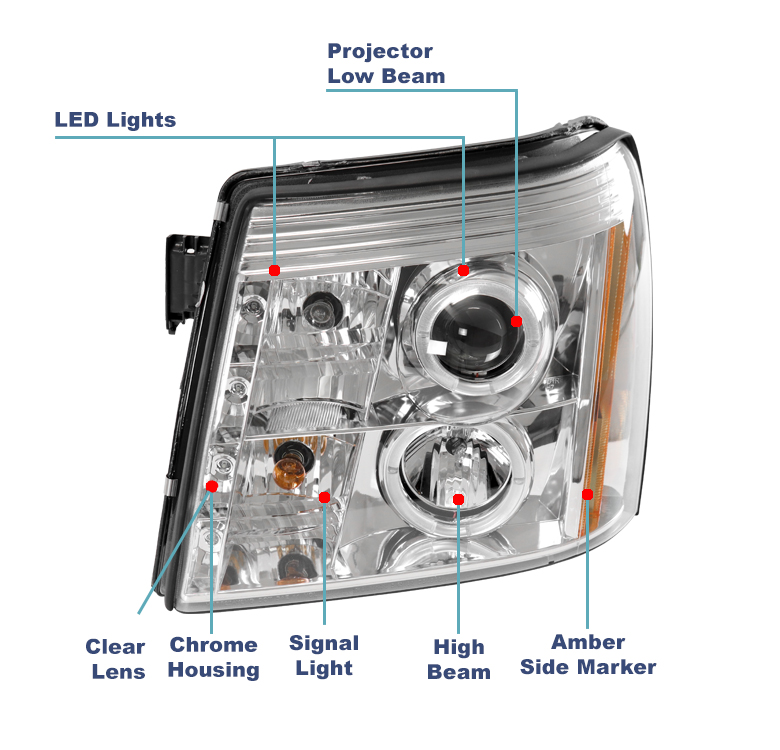 Projector
Low Beam

LED Lights

Clear
Lens

Chrome
Housing

Signal
Light

High
Beam

Amber
Side Marker