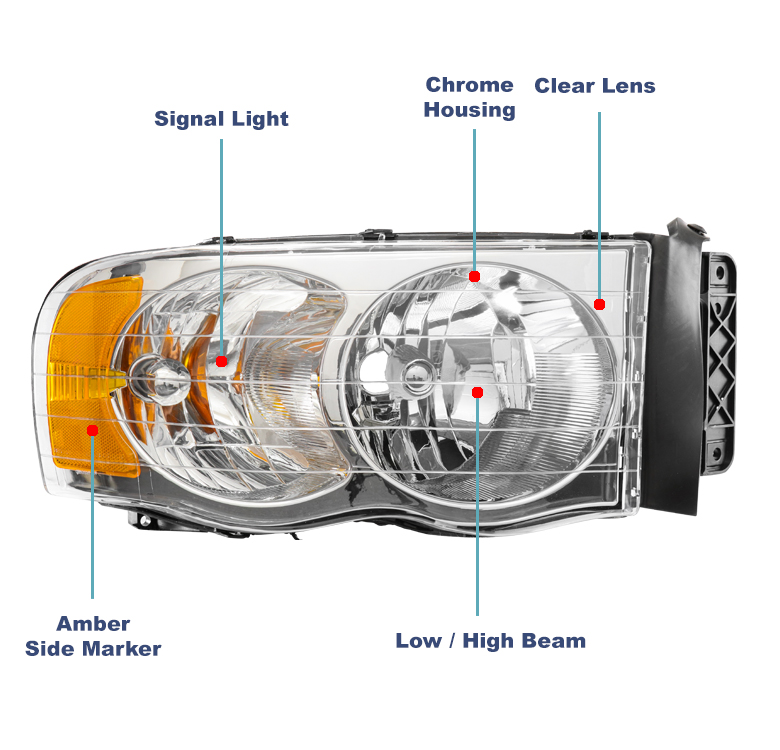 Signal Light

Chrome Housing

Clear Lens

Amber Side Marker

Low / High Beam