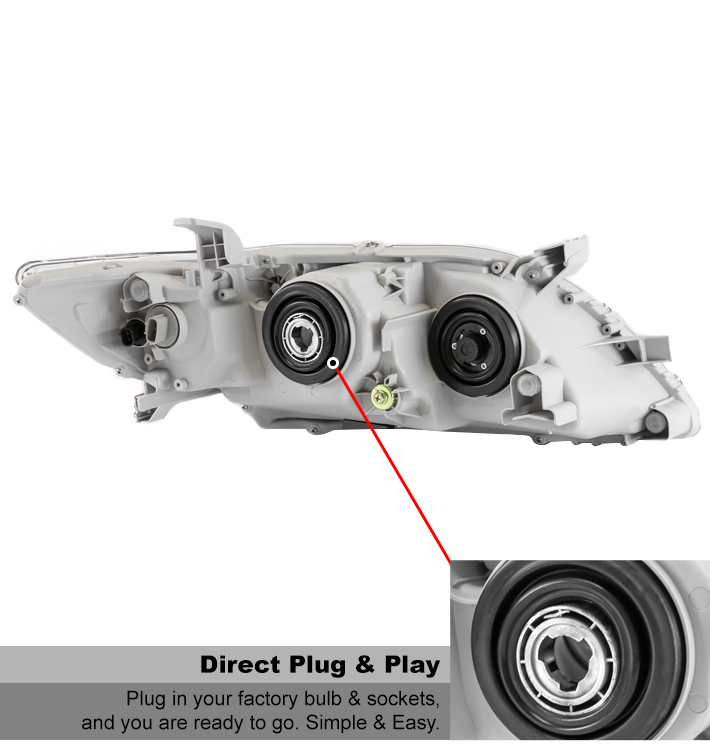 Direct Plug & Play

Plug in your factory bulb & sockets, and you are ready to go. Simple & Easy.