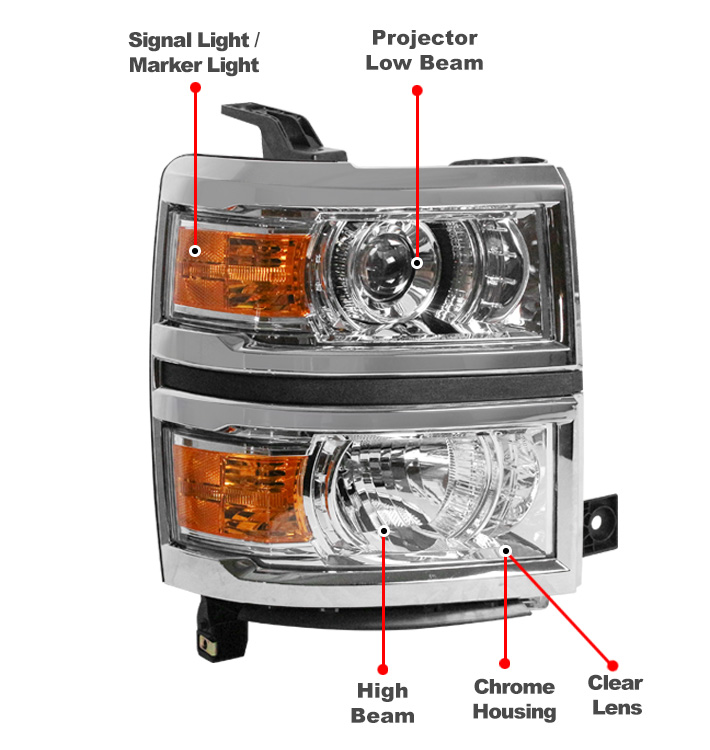 Signal Light / Marker Light

Projector Low Beam

High Beam

Chrome Housing

Clear Lens