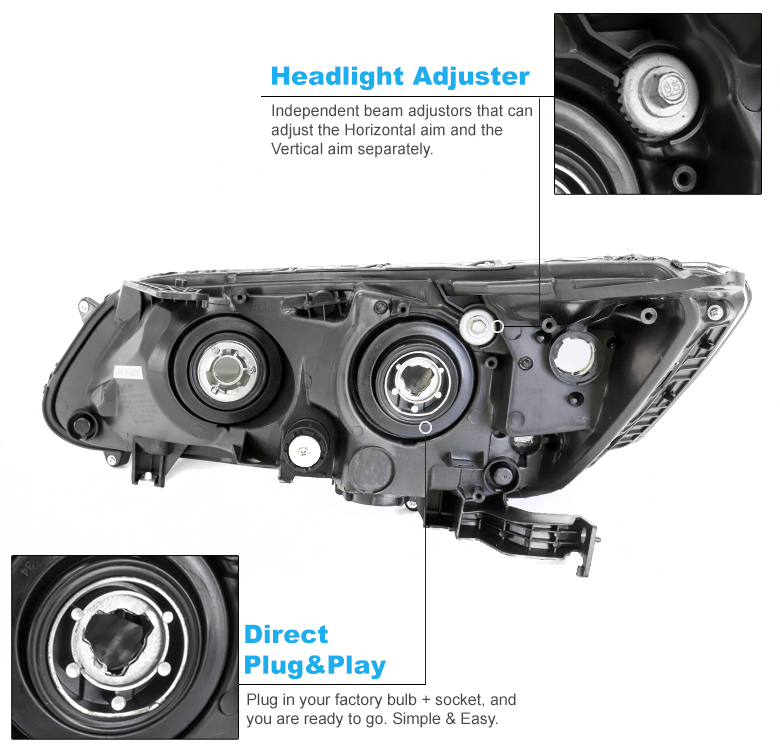 Headlight Adjuster

Independent beam adjustors that can adjust the Horizontal aim and the Vertical aim separately.

Direct Plug&Play

Plug in your factory bulb + socket, and you are ready to go. Simple & Easy.